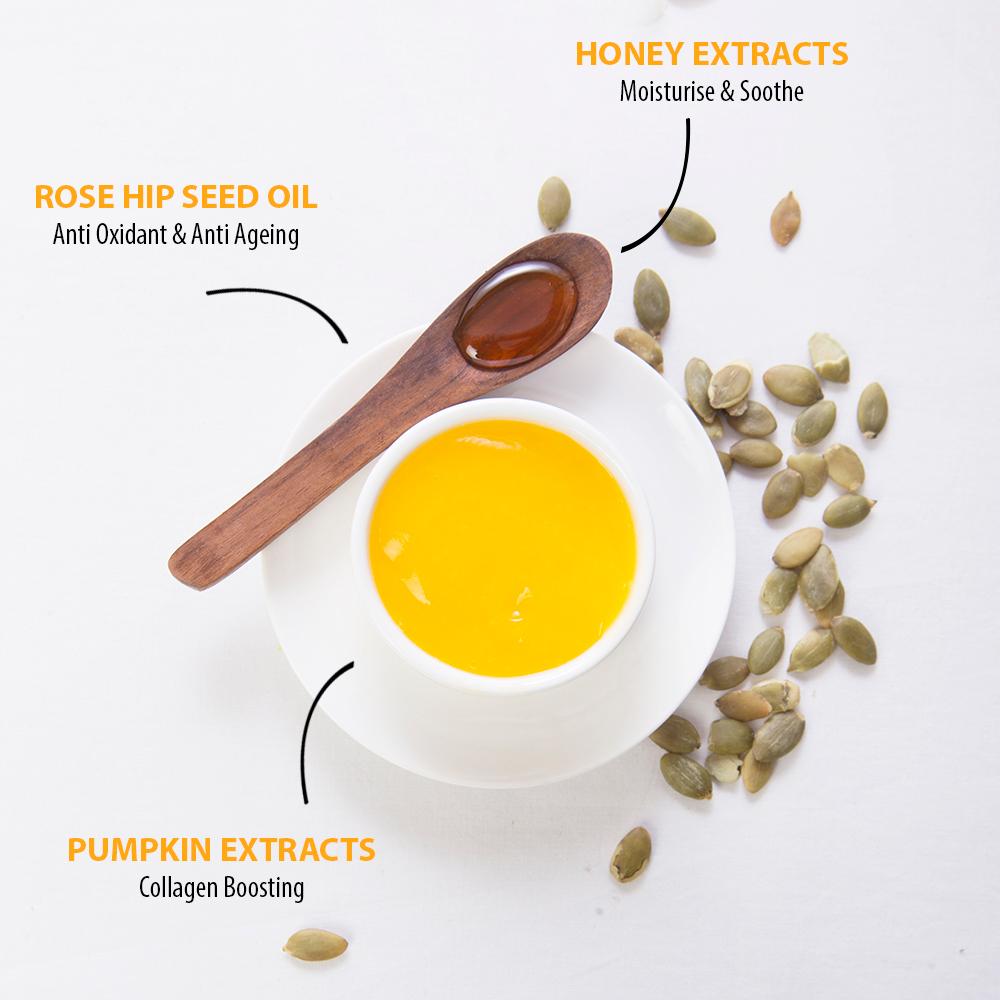 HONEY EXTRACTS
Moisturise & Soothe

ROSE HIP SEED OIL
Anti Oxidant & Anti Ageing

PUMPKIN EXTRACTS
Collagen Boosting