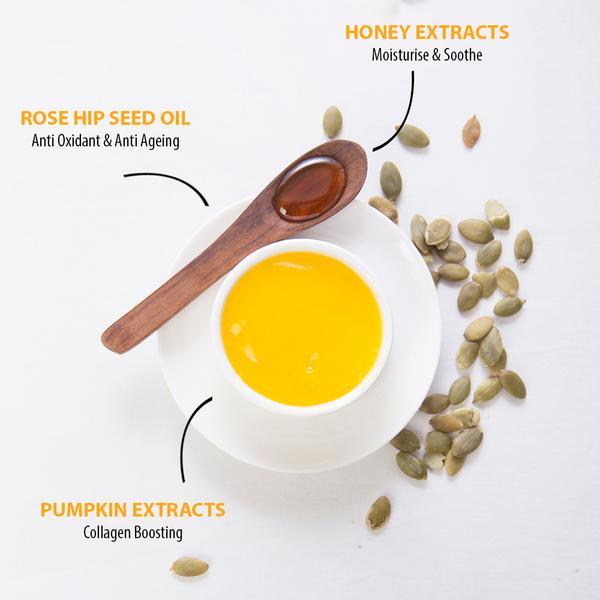 HONEY EXTRACTS
Moisturise & Soothe

ROSE HIP SEED OIL
Anti Oxidant & Anti Ageing

PUMPKIN EXTRACTS
Collagen Boosting